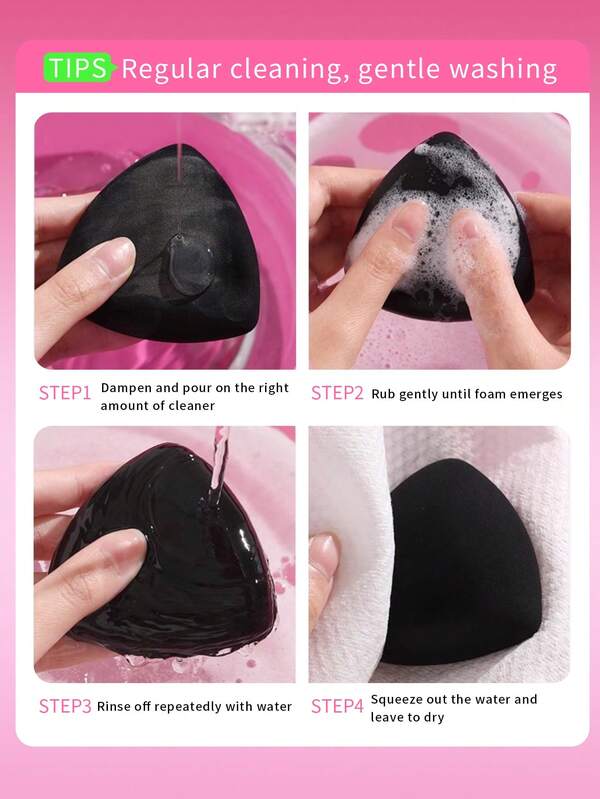 TIPS Regular cleaning, gentle washing

STEP1 Dampen and pour on the right amount of cleaner

STEP2 Rub gently until foam emerges

STEP3 Rinse off repeatedly with water

STEP4 Squeeze out the water and leave to dry